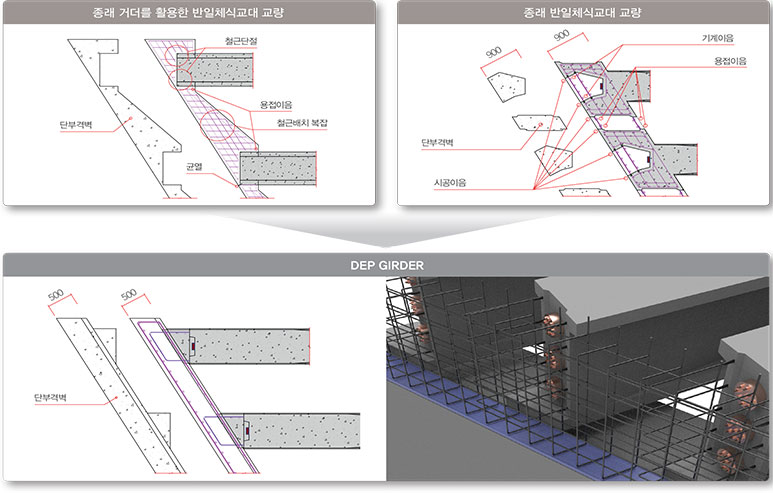 종래 거더를 활용한 반일체식교대 교량

철근단절

용접이음

철근배치 복잡

단부격벽

균열

종래 반일체식교대 교량

900

900

기계이음

용접이음

단부격벽

시공이음

DEP GIRDER

500

500

단부격벽